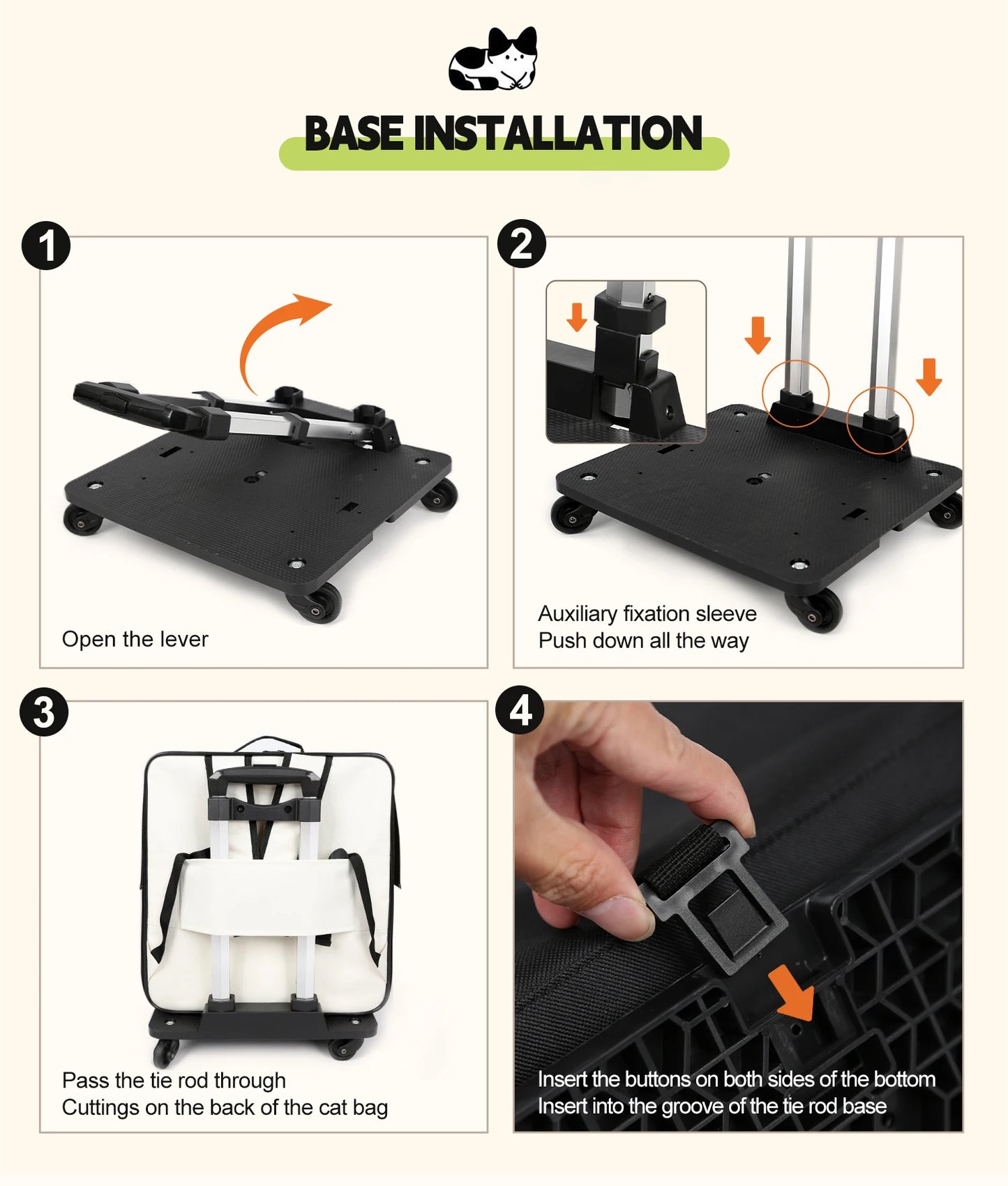 BASE INSTALLATION

1

Open the lever

2

Auxiliary fixation sleeve
Push down all the way

3

Pass the tie rod through
Cuttings on the back of the cat bag

4

Insert the buttons on both sides of the bottom
Insert into the groove of the tie rod base