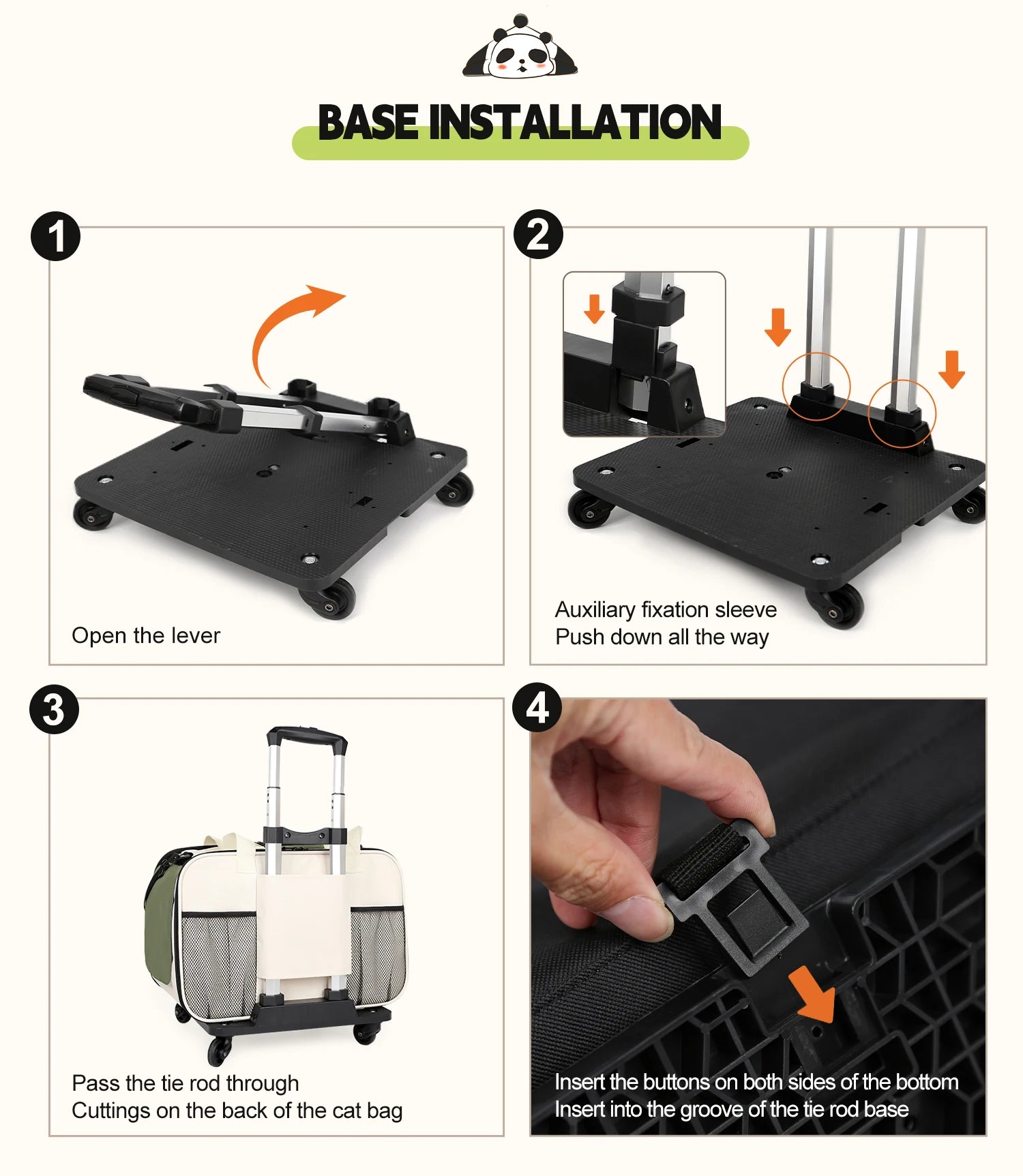 BASE INSTALLATION

1

Open the lever

2

Auxiliary fixation sleeve
Push down all the way

3

Pass the tie rod through
Cuttings on the back of the cat bag

4

Insert the buttons on both sides of the bottom
Insert into the groove of the tie rod base